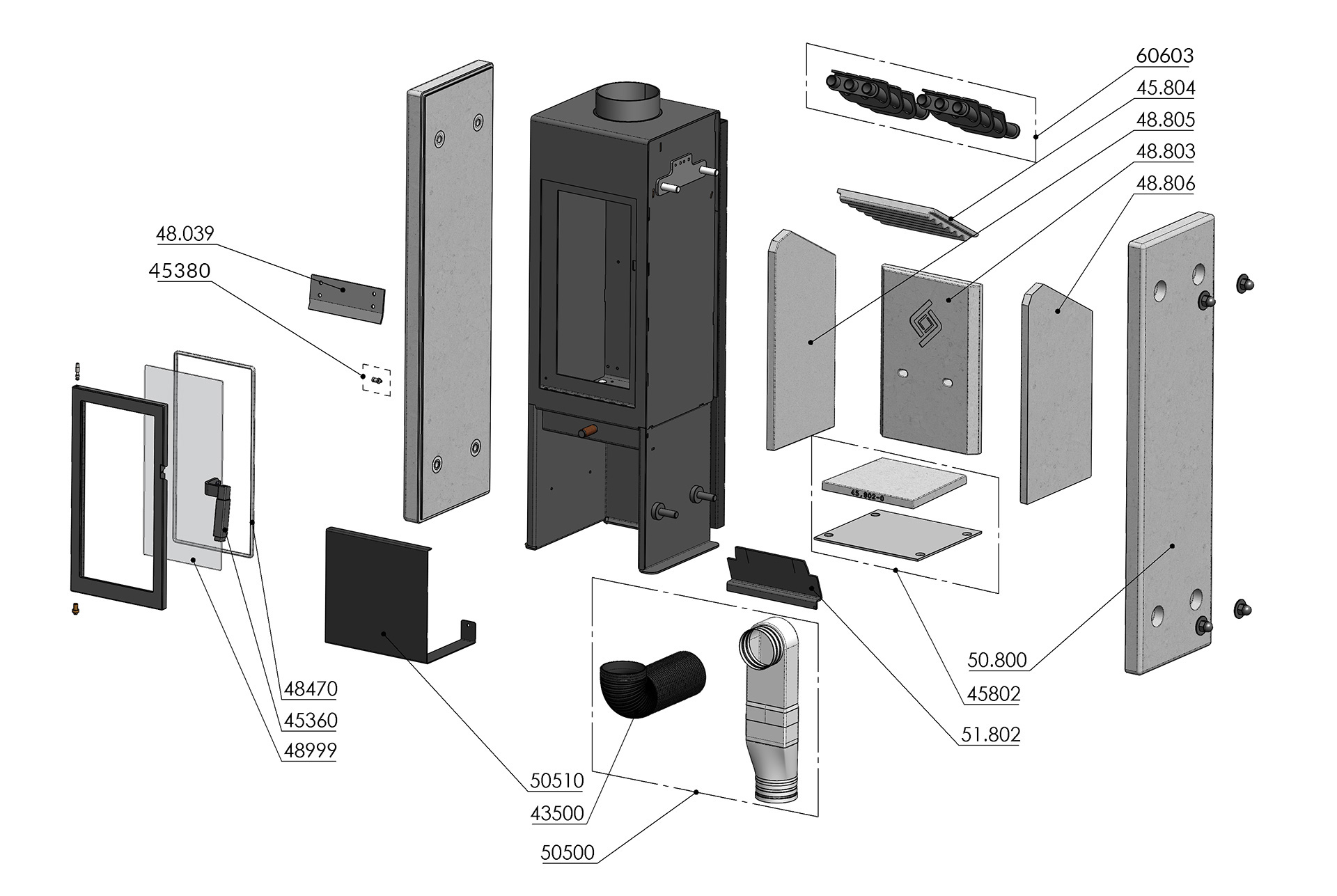 60603
45.804
48.805
48.803
48.806
48.039
45380
45.802-0
48470
45360
48999
50510
43500
50500
50.800
45802
51.802